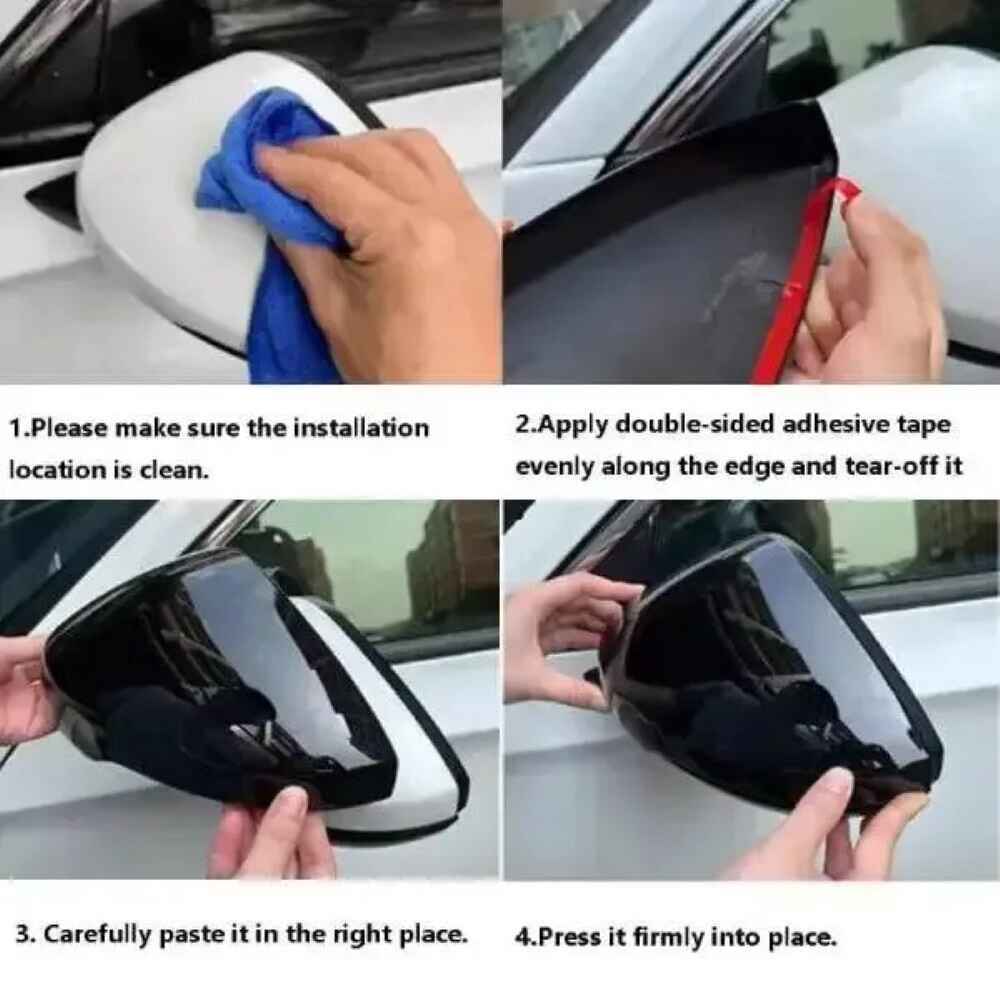 1.Please make sure the installation location is clean.

2.Apply double-sided adhesive tape evenly along the edge and tear-off it

3. Carefully paste it in the right place.

4.Press it firmly into place.