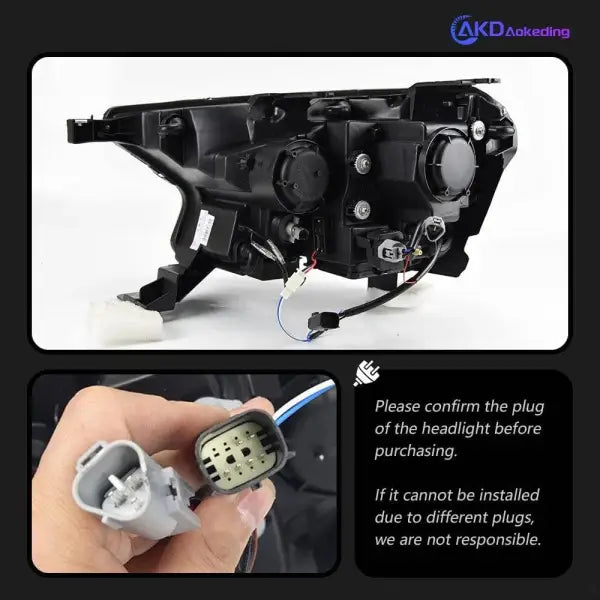 AKD Aokeding

Please confirm the plug of the headlight before purchasing.

If it cannot be installed due to different plugs, we are not responsible.