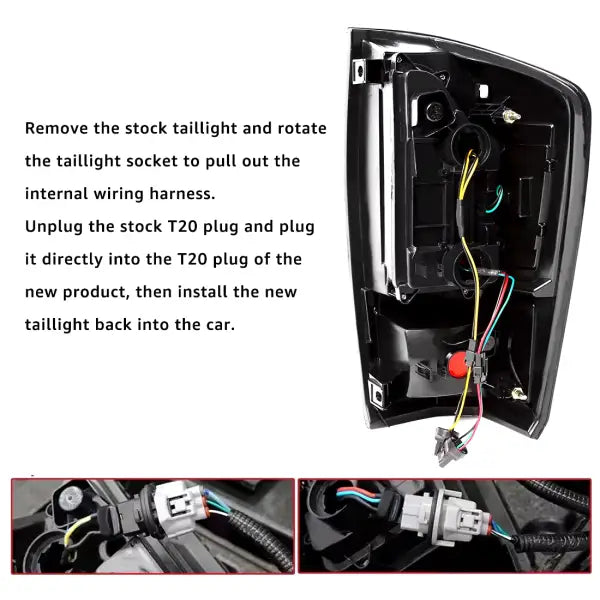 Remove the stock taillight and rotate the taillight socket to pull out the internal wiring harness.
Unplug the stock T20 plug and plug it directly into the T20 plug of the new product, then install the new taillight back into the car.