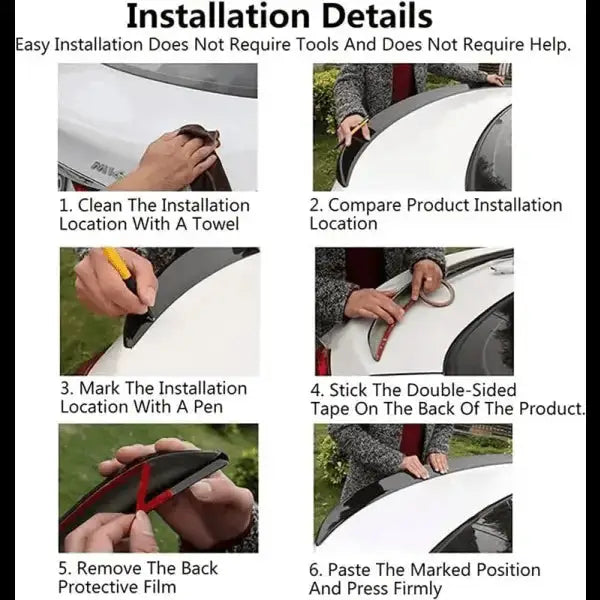 Installation Details
Easy Installation Does Not Require Tools And Does Not Require Help.

1. Clean The Installation Location With A Towel

2. Compare Product Installation Location

3. Mark The Installation Location With A Pen

4. Stick The Double-Sided Tape On The Back Of The Product.

5. Remove The Back Protective Film

6. Paste The Marked Position And Press Firmly