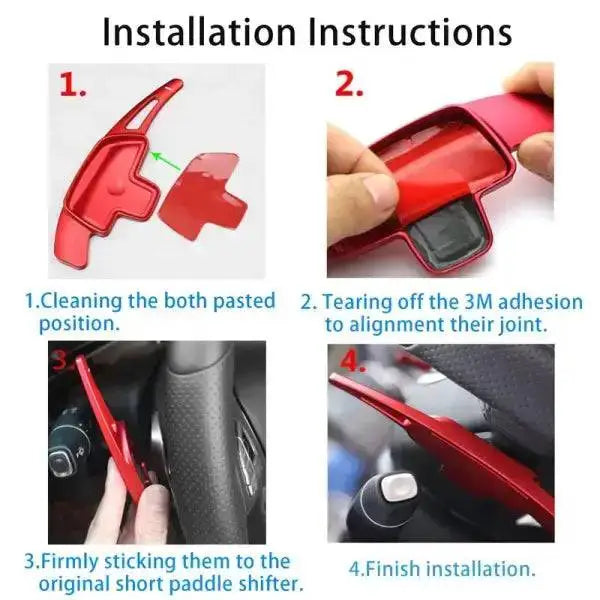 Installation Instructions

1.

2.

1.Cleaning the both pasted position.

2. Tearing off the 3M adhesion to alignment their joint.

3.

4.

3.Firmly sticking them to the original short paddle shifter.

4.Finish installation.