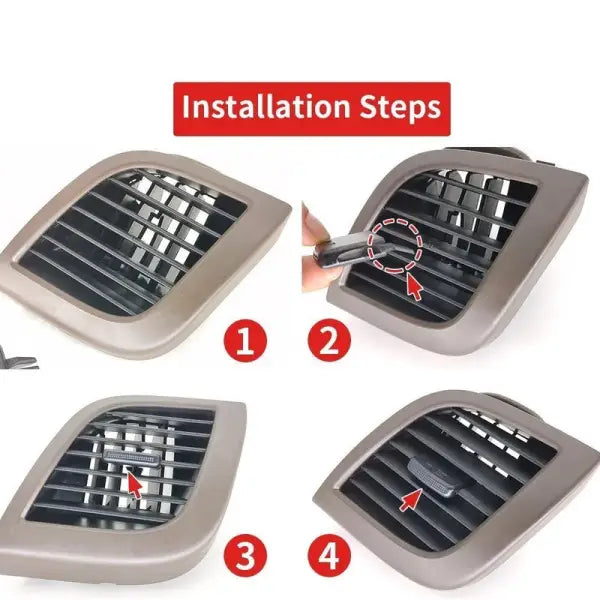 Installation Steps

1

2

3

4