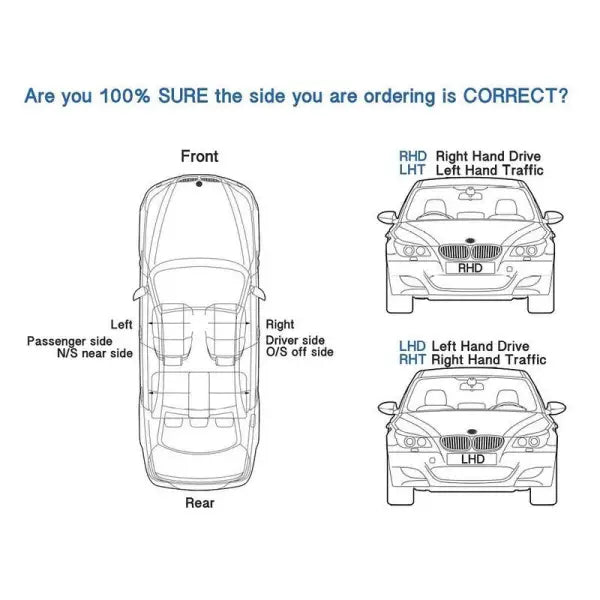 Are you 100% SURE the side you are ordering is CORRECT?

Front

Left
Passenger side
N/S near side

Right
Driver side
O/S off side

Rear

RHD Right Hand Drive
LHT Left Hand Traffic

RHD

LHD Left Hand Drive
RHT Right Hand Traffic

LHD