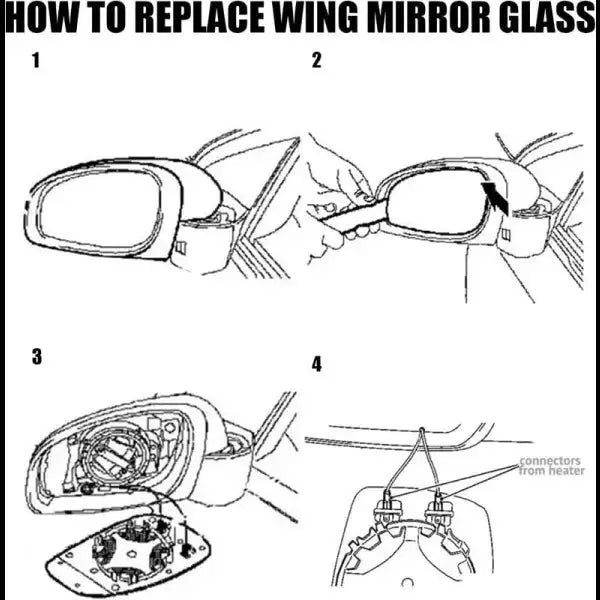 HOW TO REPLACE WING MIRROR GLASS

1

2

3

4

connectors from heater