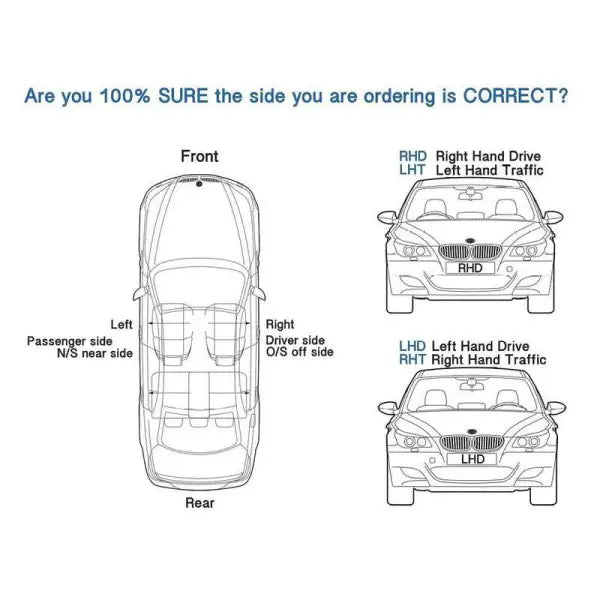 Are you 100% SURE the side you are ordering is CORRECT?

Front

Left
Passenger side
N/S near side

Right
Driver side
O/S off side

Rear

RHD Right Hand Drive
LHT Left Hand Traffic

RHD

LHD Left Hand Drive
RHT Right Hand Traffic

LHD