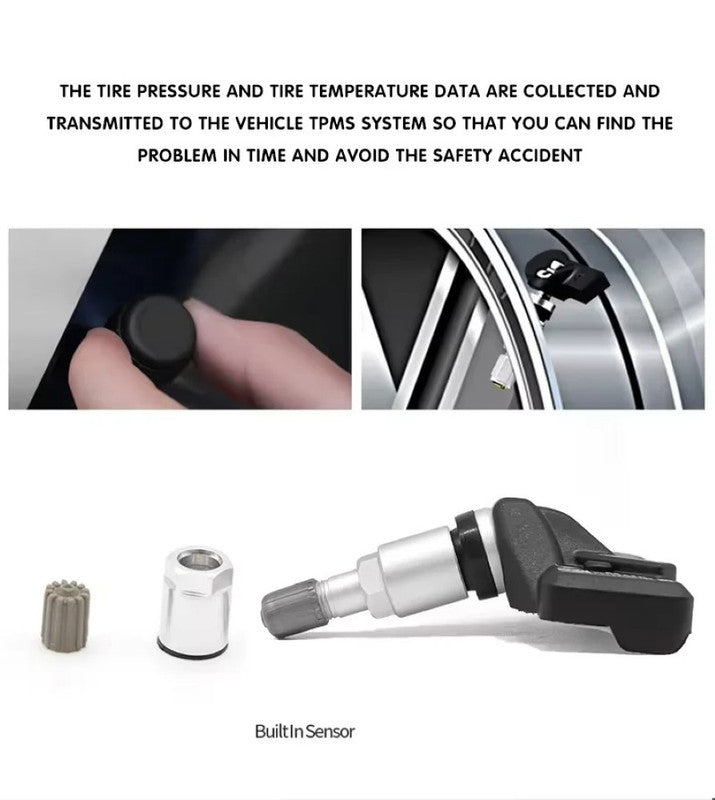 THE TIRE PRESSURE AND TIRE TEMPERATURE DATA ARE COLLECTED AND TRANSMITTED TO THE VEHICLE TPMS SYSTEM SO THAT YOU CAN FIND THE PROBLEM IN TIME AND AVOID THE SAFETY ACCIDENT

BuiltIn Sensor