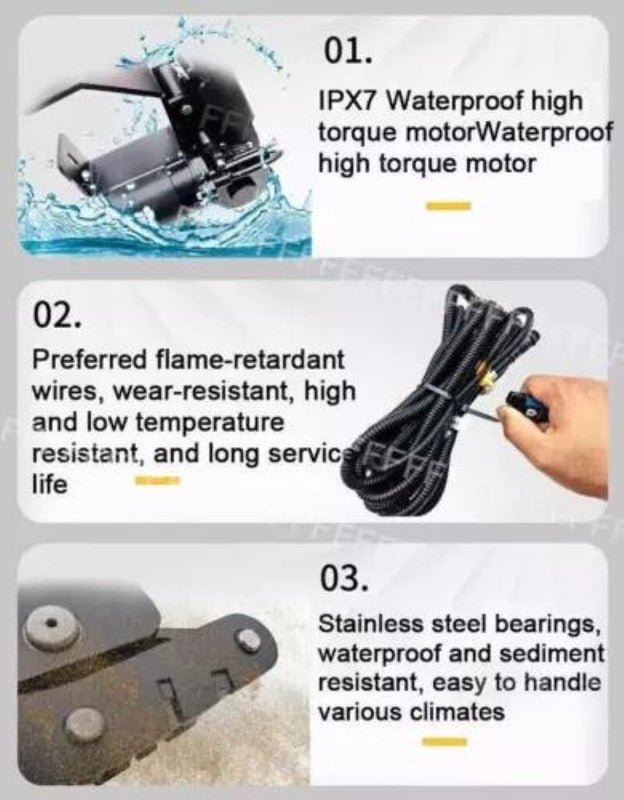 01.

IPX7 Waterproof high torque motorWaterproof high torque motor

02.

Preferred flame-retardant wires, wear-resistant, high and low temperature resistant, and long service life

03.

Stainless steel bearings, waterproof and sediment resistant, easy to handle various climates