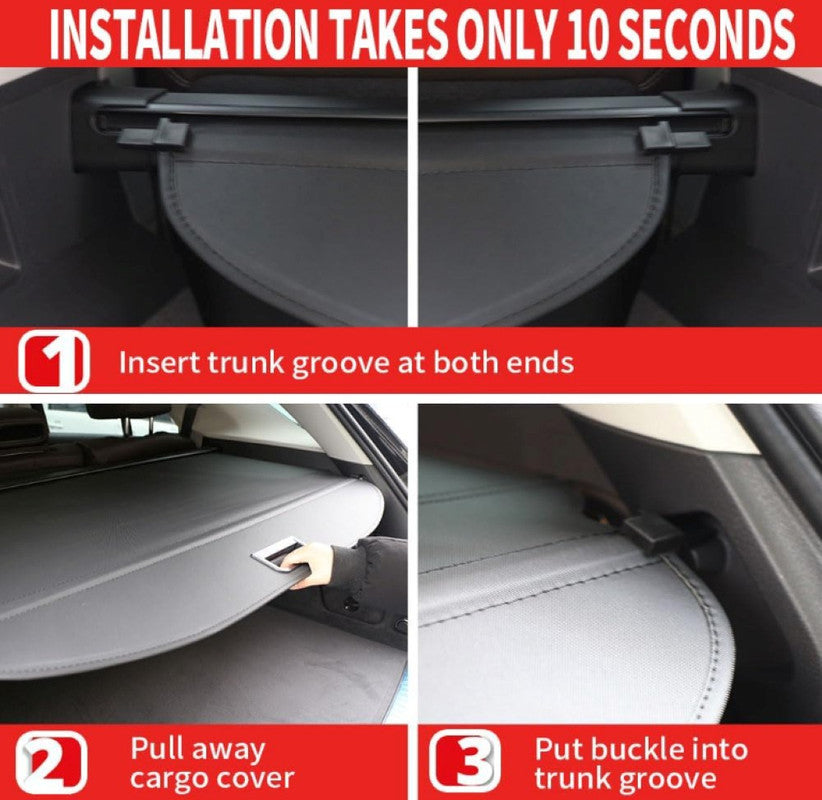 INSTALLATION TAKES ONLY 10 SECONDS

1 Insert trunk groove at both ends

2 Pull away cargo cover

3 Put buckle into trunk groove