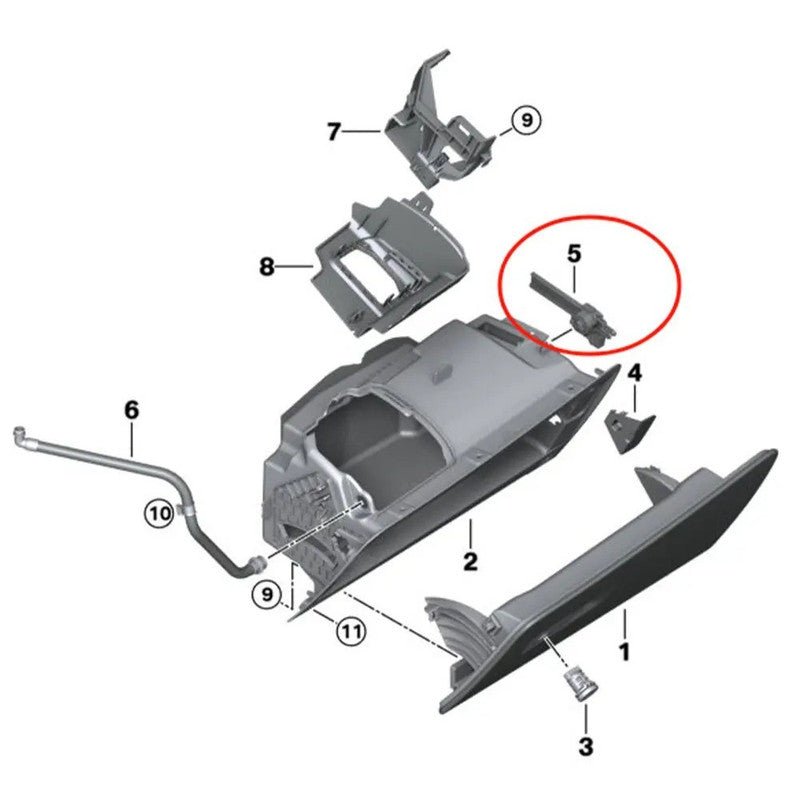 7
9
8
5
4
6
10
2
9
11
1
3