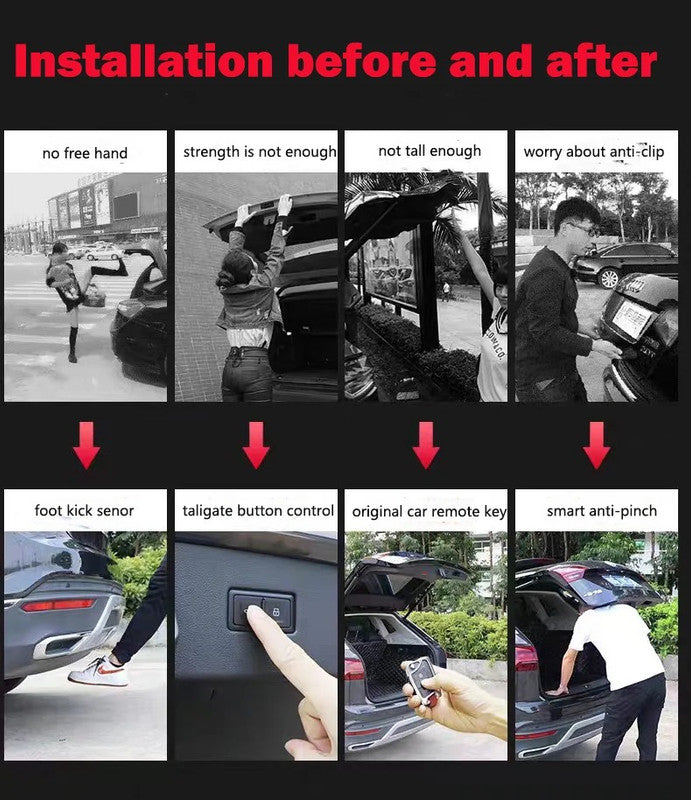 Installation before and after

no free hand

strength is not enough

not tall enough

worry about anti-clip

foot kick senor

taligate button control

original car remote key

smart anti-pinch